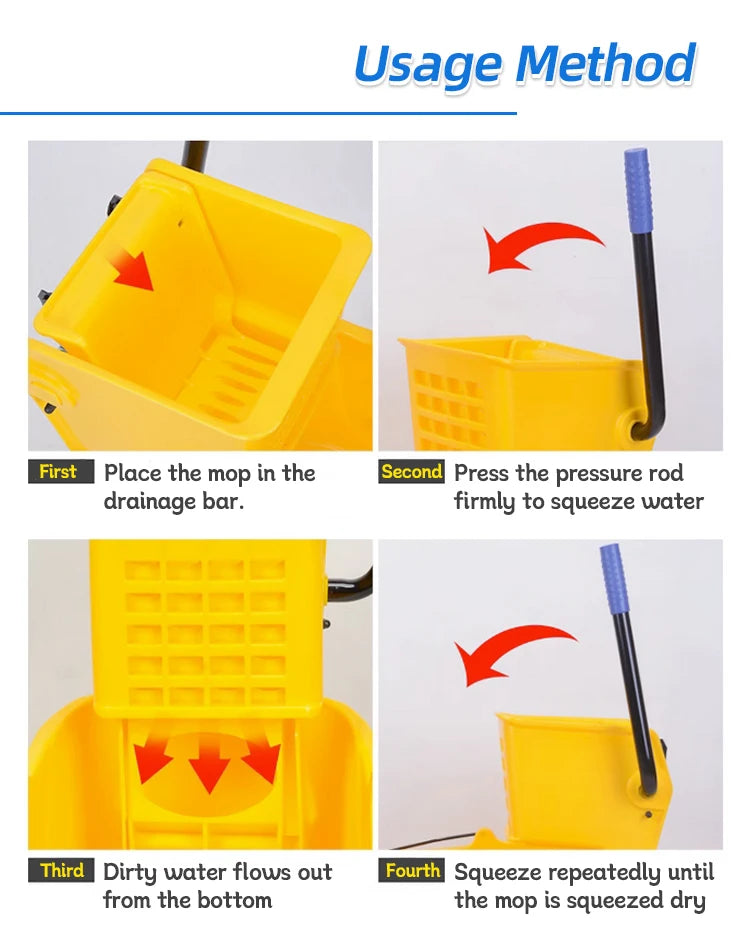 Usage Method

First Place the mop in the drainage bar.

Second Press the pressure rod firmly to squeeze water

Third Dirty water flows out from the bottom

Fourth Squeeze repeatedly until the mop is squeezed dry