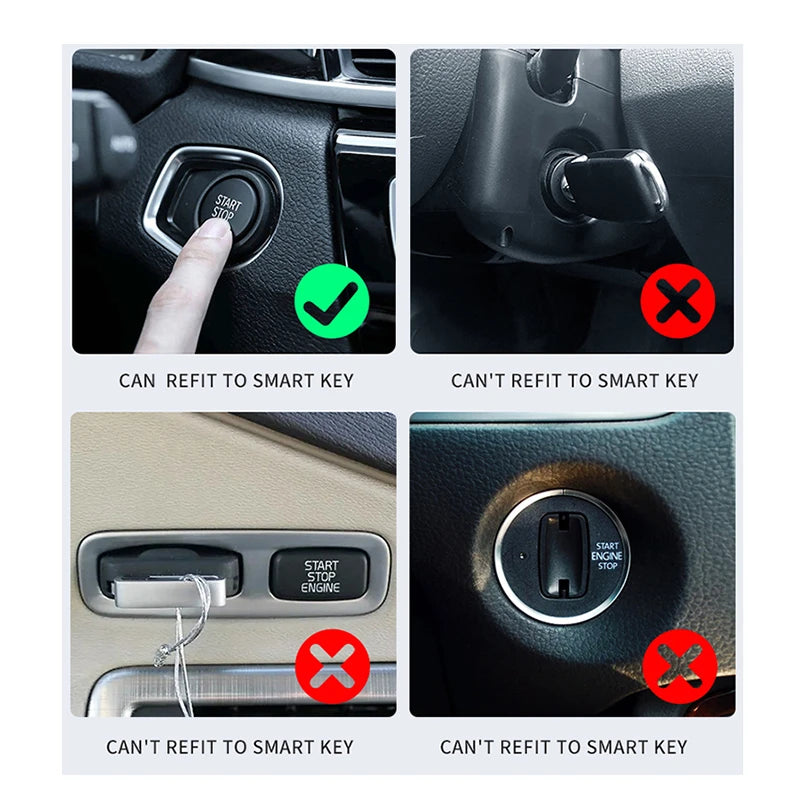 START STOP

CAN REFIT TO SMART KEY

CAN'T REFIT TO SMART KEY

START STOP ENGINE

CAN'T REFIT TO SMART KEY

START ENGINE STOP

CAN'T REFIT TO SMART KEY