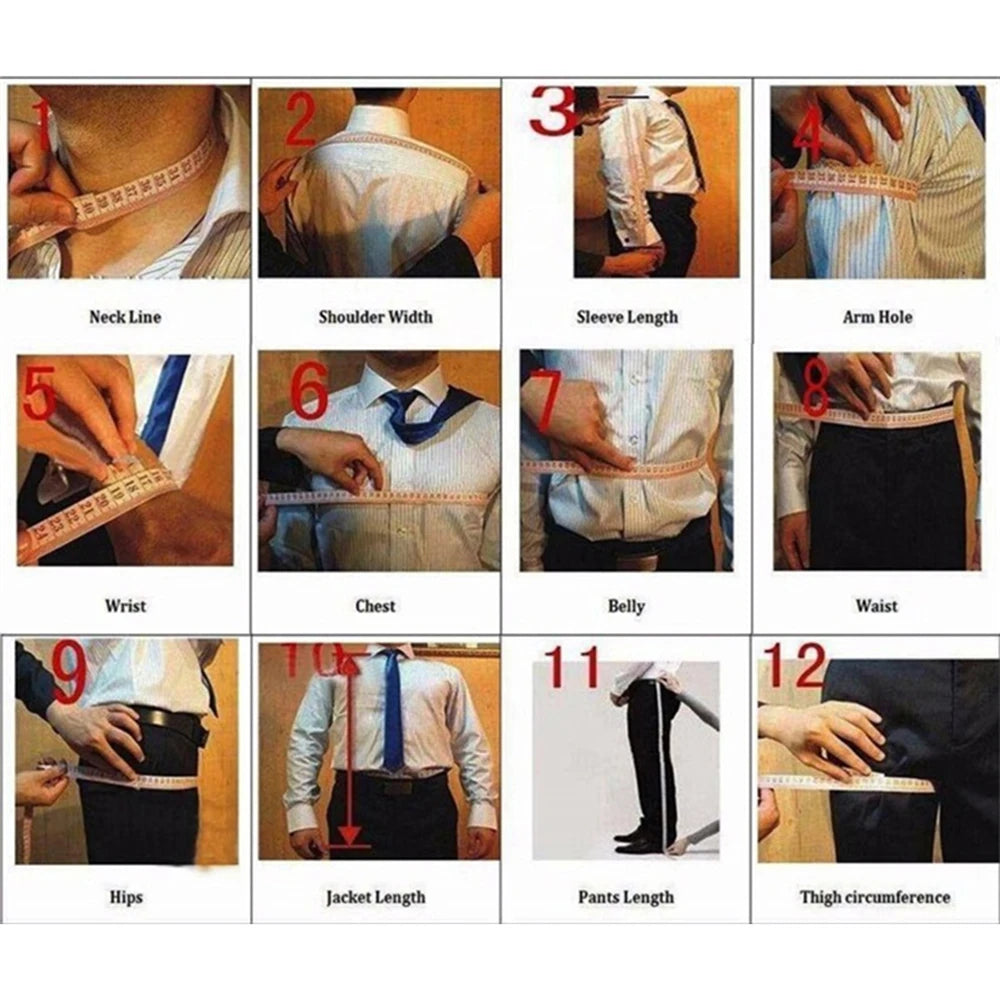 1
Neck Line

2
Shoulder Width

3
Sleeve Length

4
Arm Hole

5
Wrist

6
Chest

7
Belly

8
Waist

9
Hips

10
Jacket Length

11
Pants Length

12
Thigh circumference