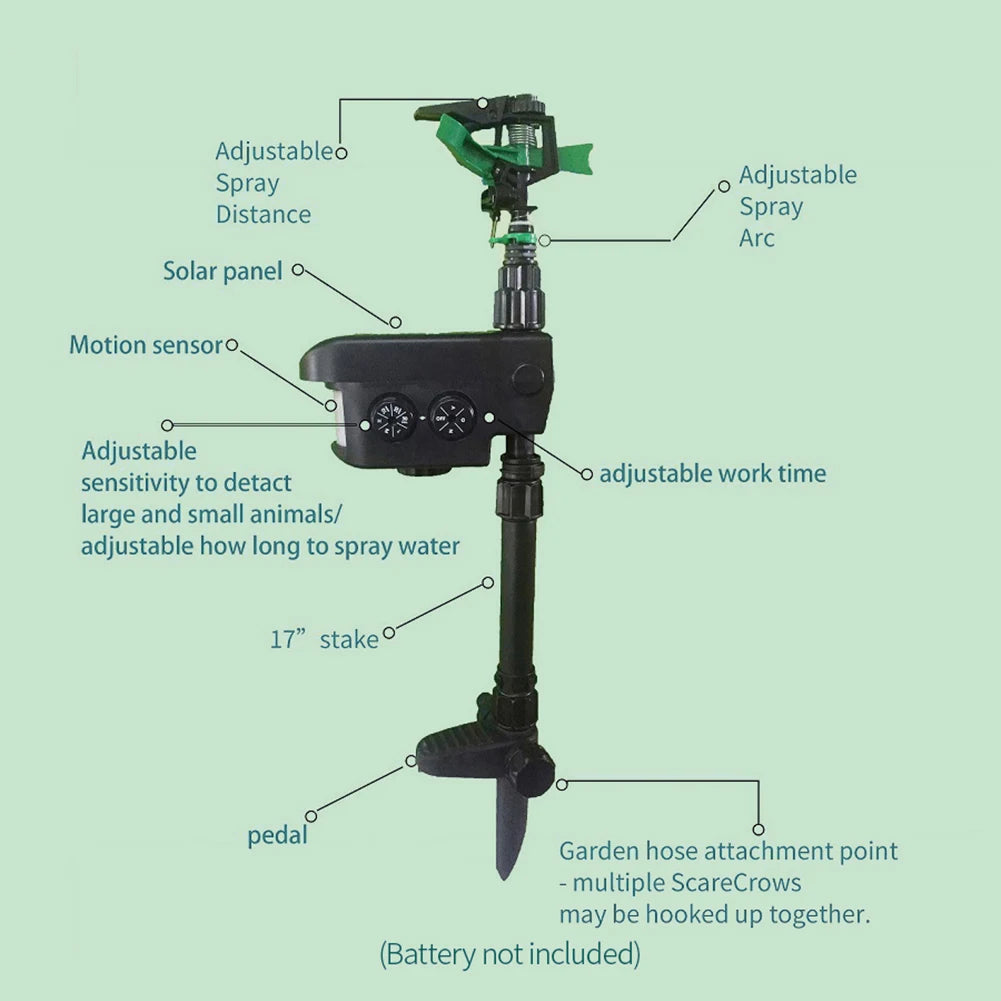 Adjustable Spray Distance

Adjustable Spray Arc

Solar panel

Motion sensor

Adjustable sensitivity to detact large and small animals/ adjustable how long to spray water

adjustable work time

17” stake

pedal

Garden hose attachment point - multiple ScareCrows may be hooked up together.

(Battery not included)